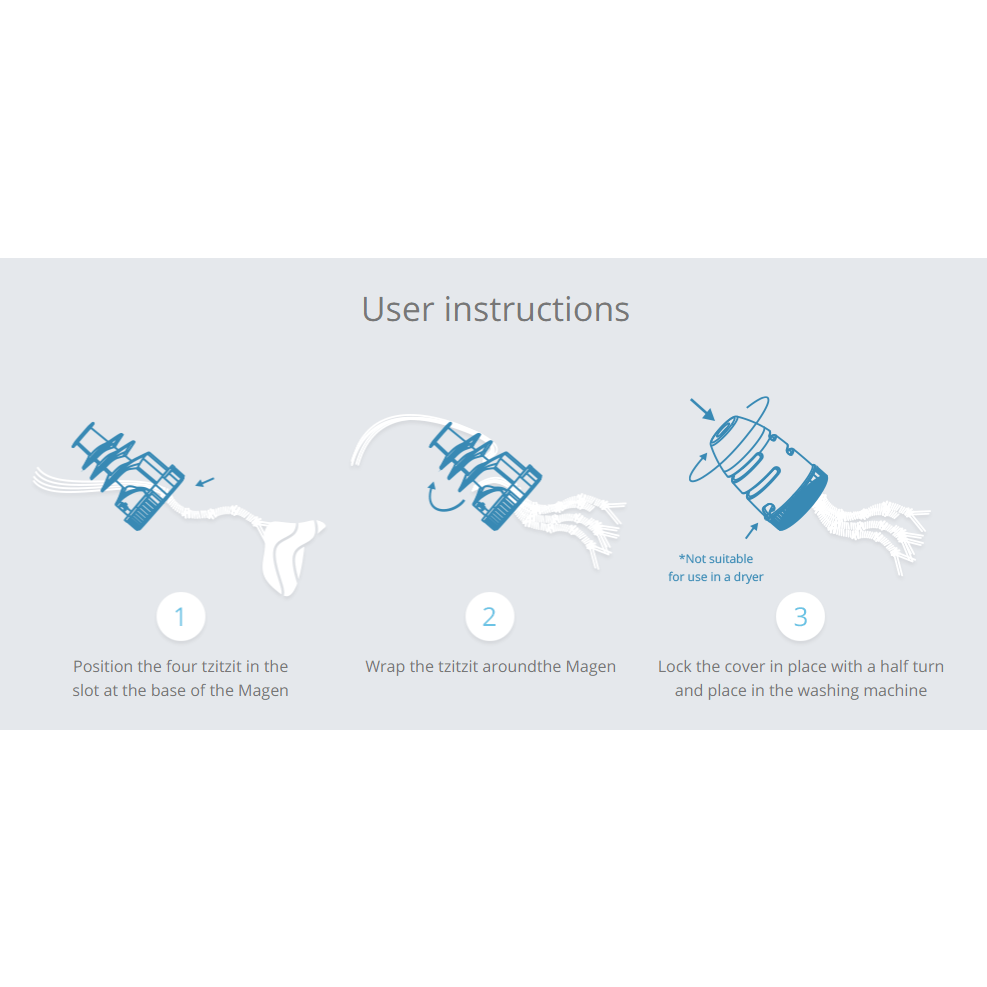 User instructions

*Not suitable for use in a dryer

1

Position the four tzitzit in the slot at the base of the Magen

2

Wrap the tzitzit aroundthe Magen

3

Lock the cover in place with a half turn and place in the washing machine